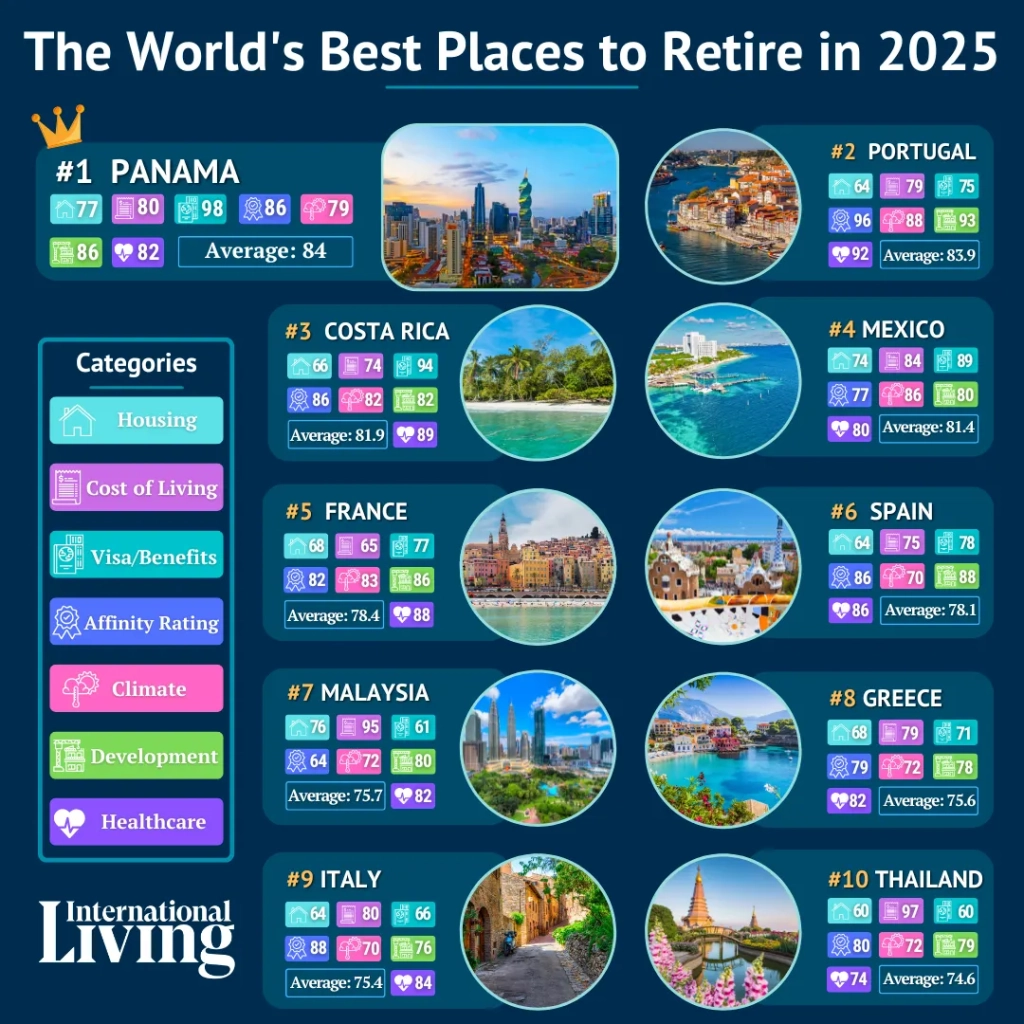 The World's Best Places to Retire in 2025

#1 PANAMA
77 80 98 86 79
86 82 Average: 84

#2 PORTUGAL
64 79 75
96 88 93
92 Average: 83.9

Categories
Housing
Cost of Living
Visa/Benefits
Affinity Rating
Climate
Development
Healthcare

#3 COSTA RICA
66 74 94
86 82 82
Average: 81.9 89

#4 MEXICO
74 84 89
77 86 80
80 Average: 81.4

#5 FRANCE
68 65 77
82 83 86
Average: 78.4 88

#6 SPAIN
64 75 78
86 70 88
86 Average: 78.1

#7 MALAYSIA
76 95 61
64 72 80
Average: 75.7 82

#8 GREECE
68 79 71
79 72 78
82 Average: 75.6

#9 ITALY
64 80 66
88 70 76
Average: 75.4 84

#10 THAILAND
60 97 60
80 72 79
74 Average: 74.6

International Living